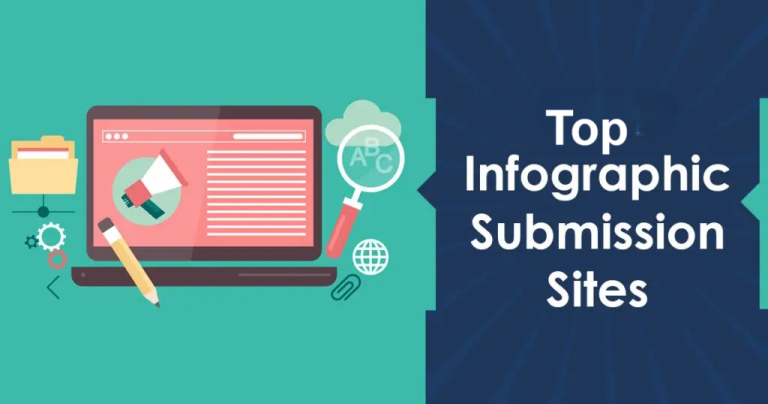 ABC

Top Infographic Submission Sites